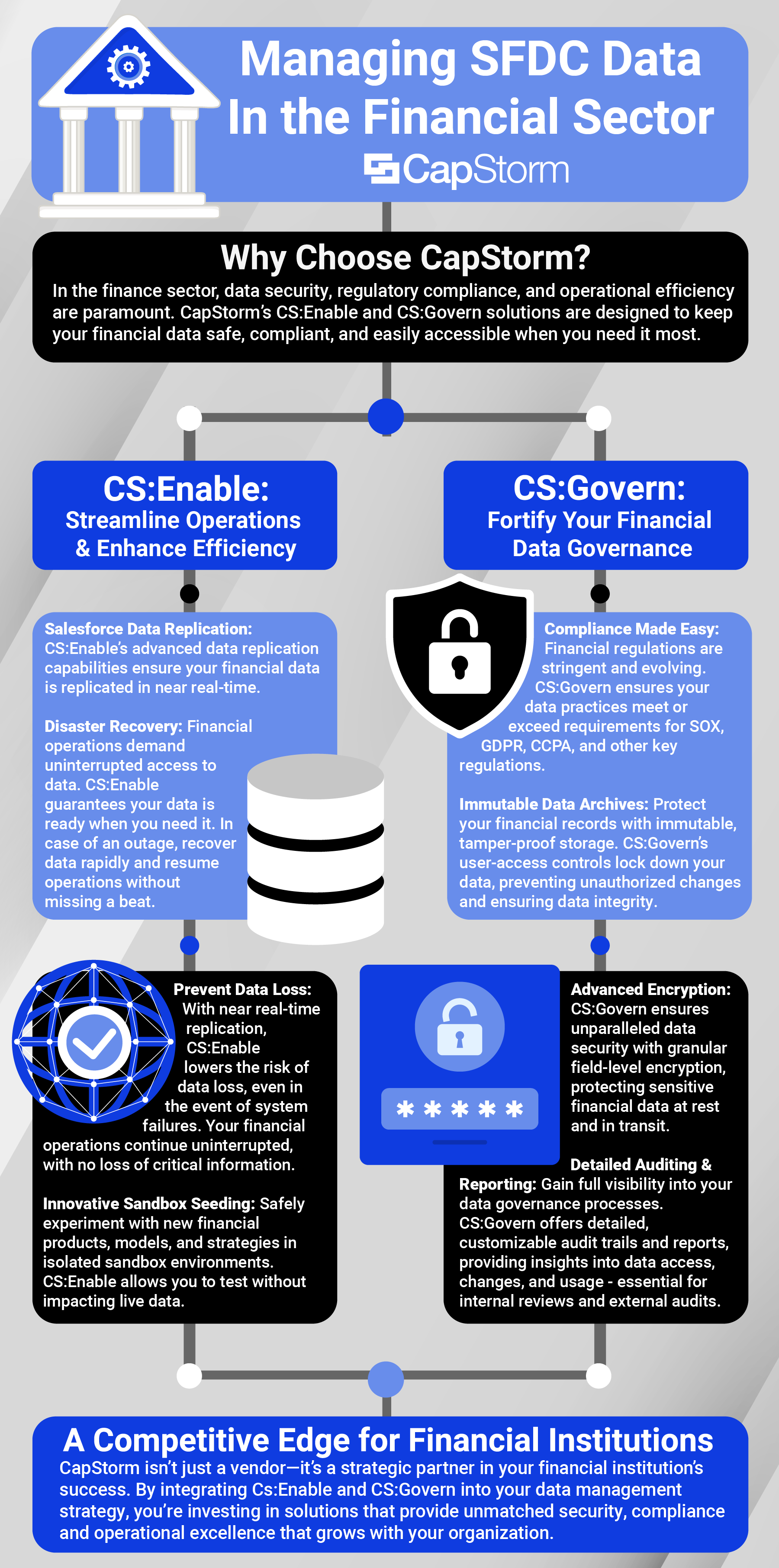 Managing SFDC Data In the Financial Sector

CapStorm

Why Choose CapStorm?

In the finance sector, data security, regulatory compliance, and operational efficiency are paramount. CapStorm's CS:Enable and CS:Govern solutions are designed to keep your financial data safe, compliant, and easily accessible when you need it most.

CS:Enable: Streamline Operations & Enhance Efficiency

Salesforce Data Replication: CS:Enable's advanced data replication capabilities ensure your financial data is replicated in near real-time.

Disaster Recovery: Financial operations demand uninterrupted access to data. CS:Enable guarantees your data is ready when you need it. In case of an outage, recover data rapidly and resume operations without missing a beat.

Prevent Data Loss: With near real-time replication, CS:Enable lowers the risk of data loss, even in the event of system failures. Your financial operations continue uninterrupted, with no loss of critical information.

Innovative Sandbox Seeding: Safely experiment with new financial products, models, and strategies in isolated sandbox environments. CS:Enable allows you to test without impacting live data.

CS:Govern: Fortify Your Financial Data Governance

Compliance Made Easy: Financial regulations are stringent and evolving. CS:Govern ensures your data practices meet or exceed requirements for SOX, GDPR, CCPA, and other key regulations.

Immutable Data Archives: Protect your financial records with immutable, tamper-proof storage. CS:Govern's user-access controls lock down your data, preventing unauthorized changes and ensuring data integrity.

*****

Advanced Encryption: CS:Govern ensures unparalleled data security with granular field-level encryption, protecting sensitive financial data at rest and in transit.

Detailed Auditing & Reporting: Gain full visibility into your data governance processes. CS:Govern offers detailed, customizable audit trails and reports, providing insights into data access, changes, and usage - essential for internal reviews and external audits.

A Competitive Edge for Financial Institutions

CapStorm isn't just a vendor—it's a strategic partner in your financial institution's success. By integrating Cs:Enable and CS:Govern into your data management strategy, you're investing in solutions that provide unmatched security, compliance and operational excellence that grows with your organization.